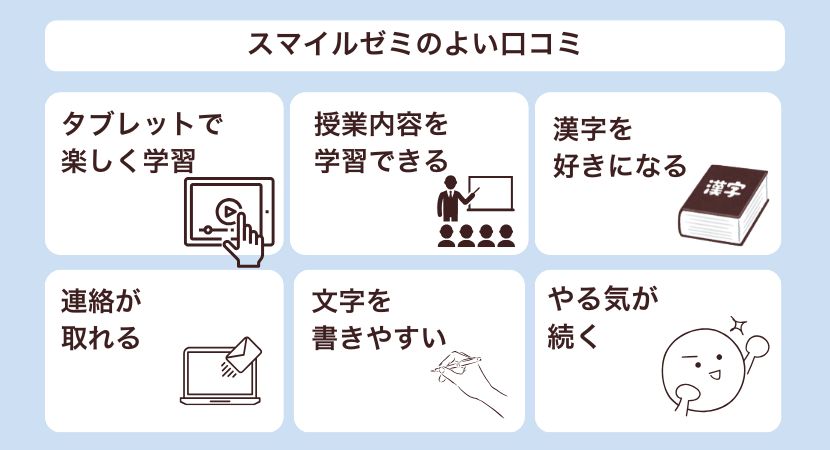 スマイルゼミのよい口コミ

タブレットで楽しく学習

授業内容を学習できる

漢字を好きになる

漢字

連絡が取れる

文字を書きやすい

やる気が続く